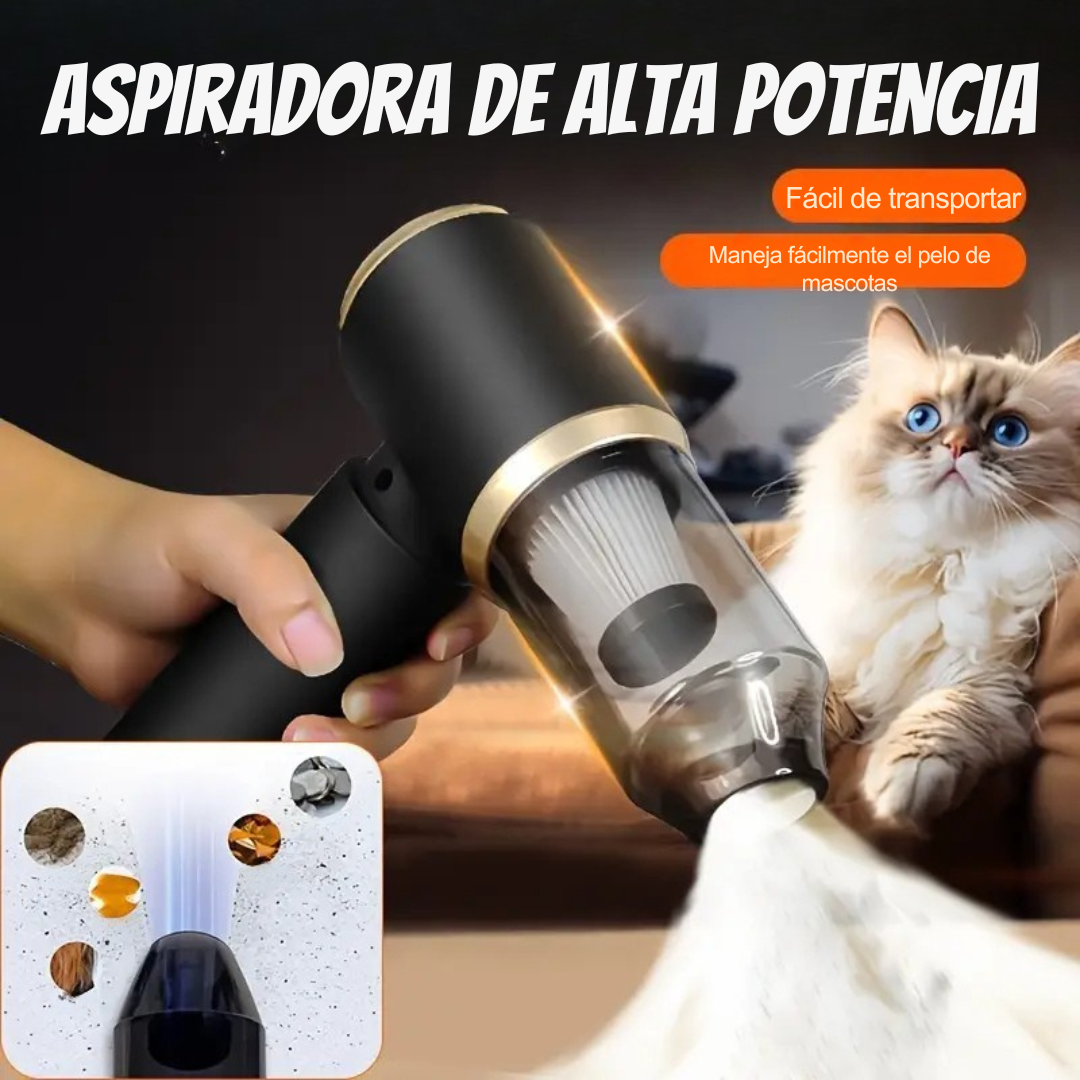 ASPIRADORA DE ALTA POTENCIA

Fácil de transportar

Maneja fácilmente el pelo de mascotas