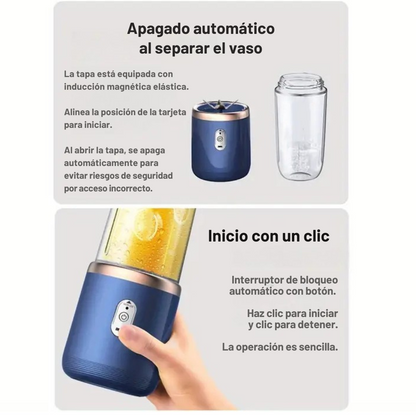 Apagado automático al separar el vaso

La tapa está equipada con inducción magnética elástica.

Alinea la posición de la tarjeta para iniciar.

Al abrir la tapa, se apaga automáticamente para evitar riesgos de seguridad por acceso incorrecto.

Inicio con un clic

Interruptor de bloqueo automático con botón.

Haz clic para iniciar y clic para detener.

La operación es sencilla.