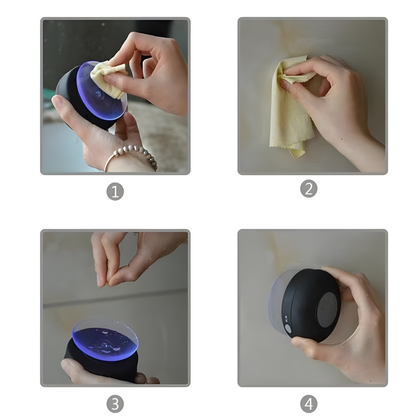 1

2

3

4