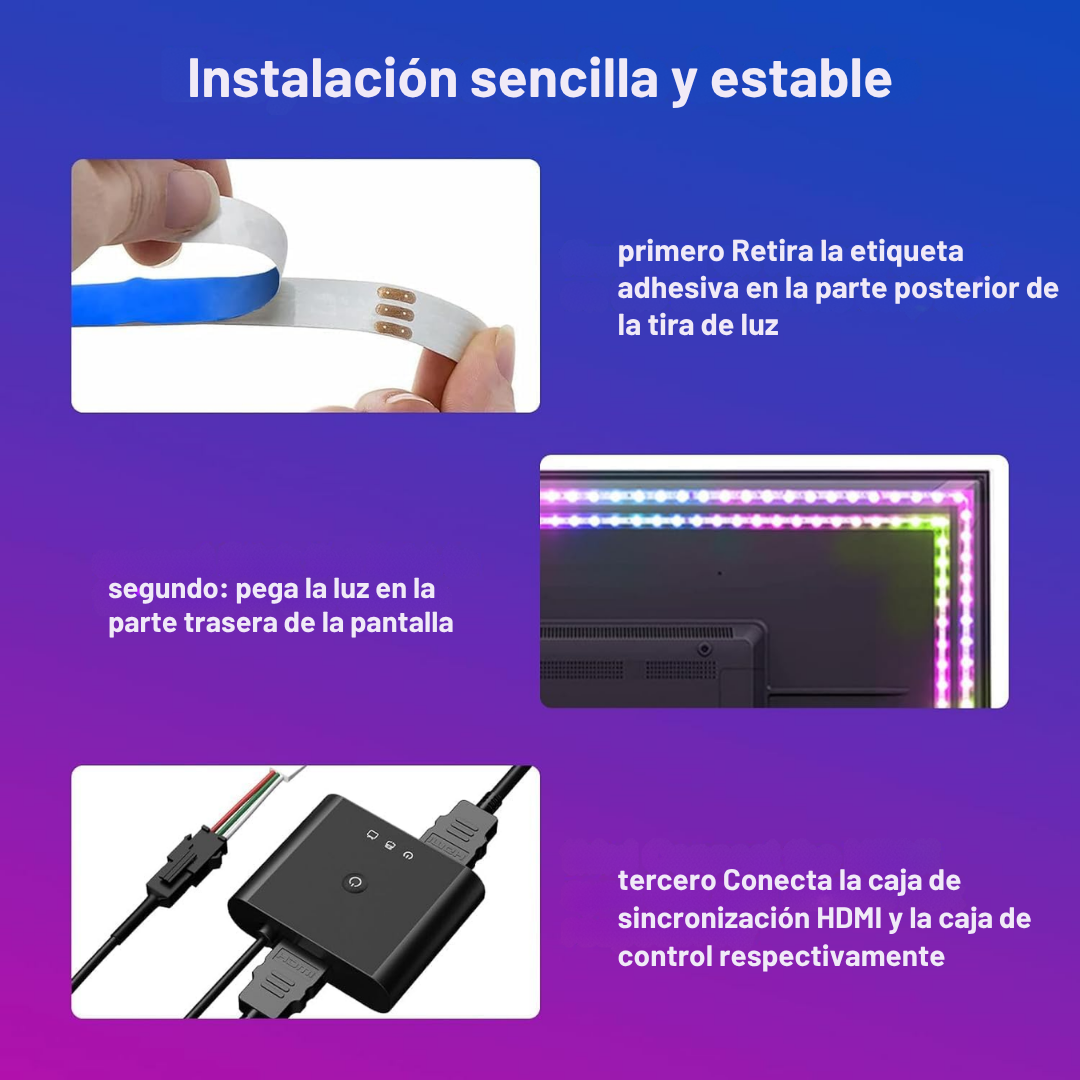 Instalación sencilla y estable

primero Retira la etiqueta adhesiva en la parte posterior de la tira de luz

segundo: pega la luz en la parte trasera de la pantalla

tercero Conecta la caja de sincronización HDMI y la caja de control respectivamente