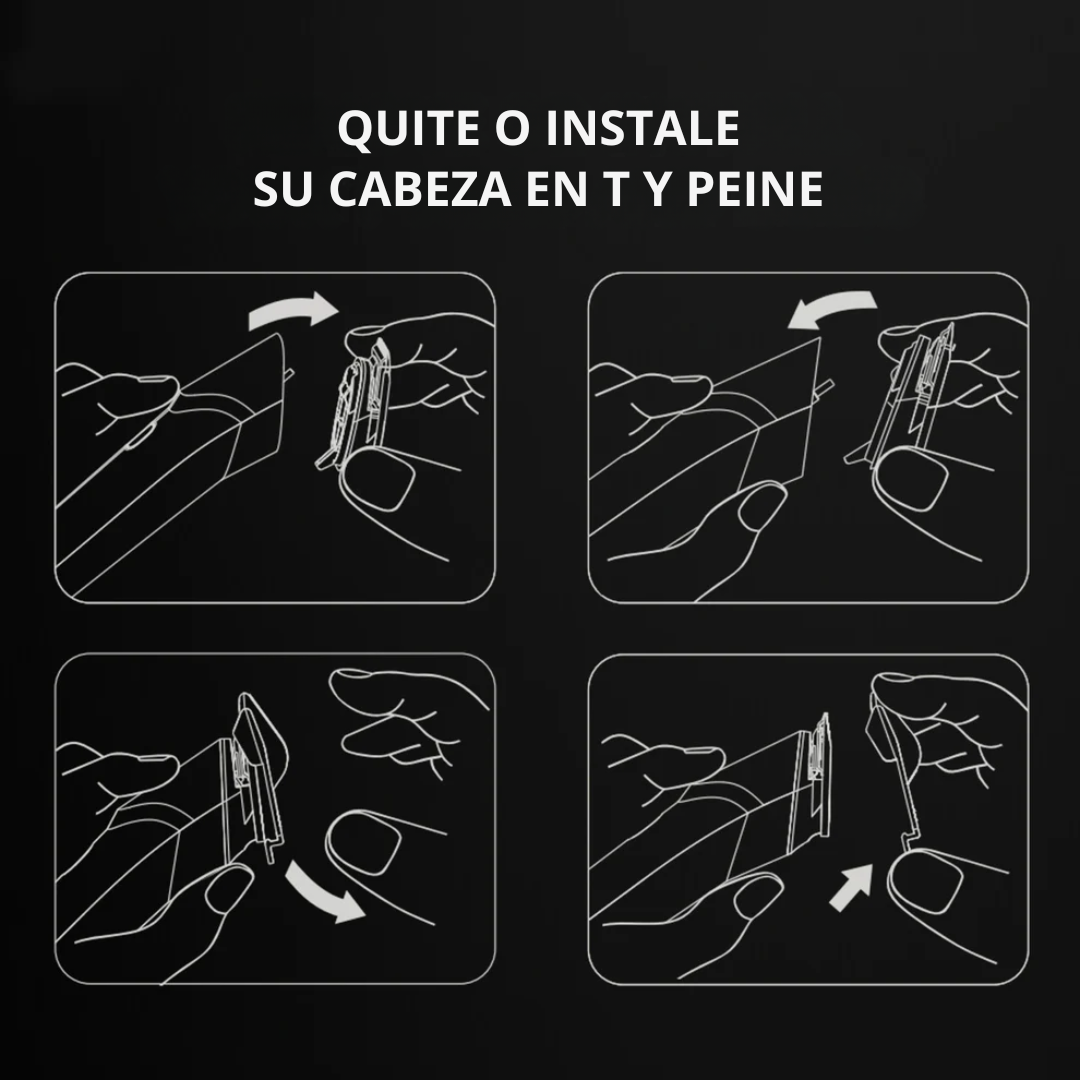 QUITE O INSTALE
SU CABEZA EN T Y PEINE